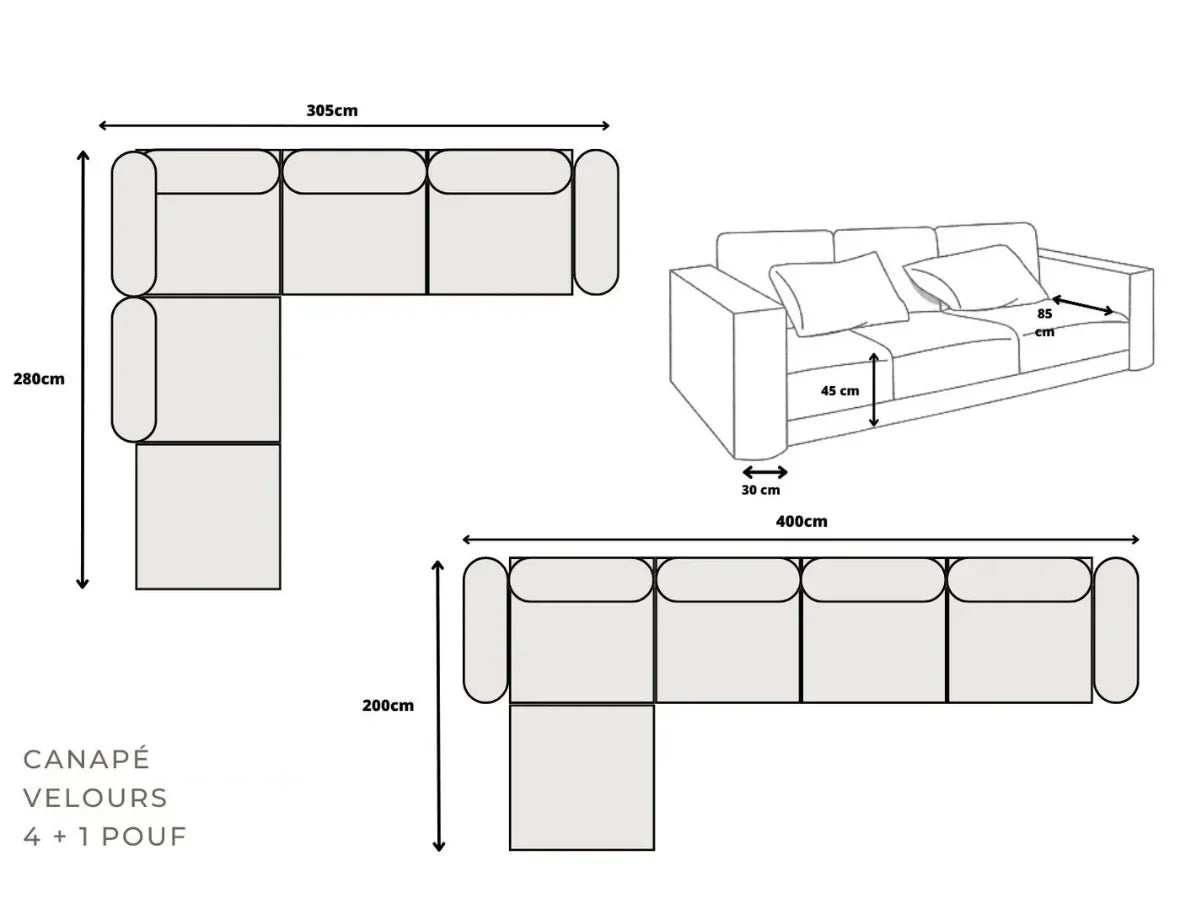 305cm

280cm

85 cm

45 cm

30 cm

400cm

200cm

CANAPÉ
VELOURS
4 + 1 POUF